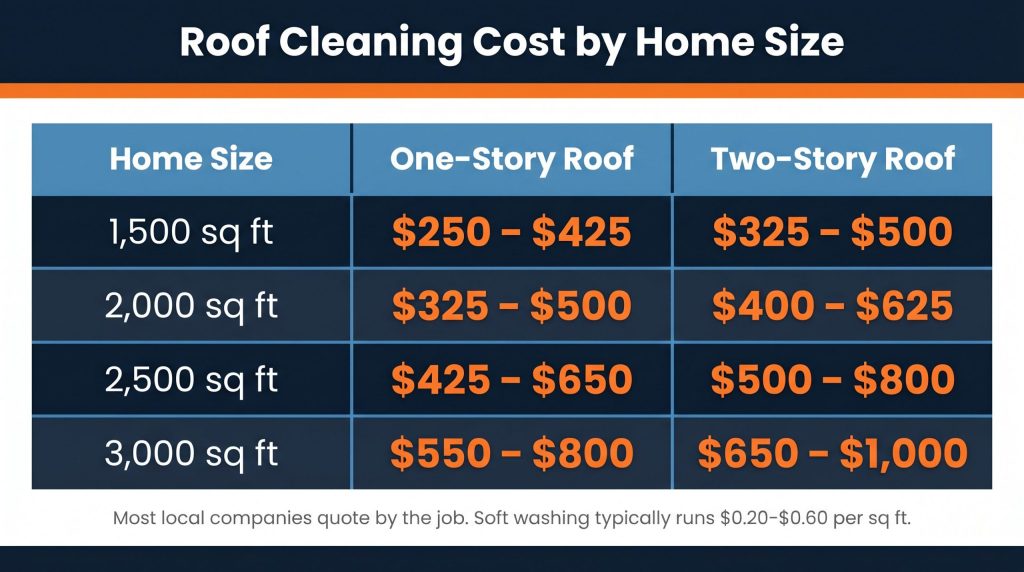 Roof Cleaning Cost by Home Size

| Home Size | One-Story Roof | Two-Story Roof |
|---|---|---|
| 1,500 sq ft | \$250 - \$425 | \$325 - \$500 |
| 2,000 sq ft | \$325 - \$500 | \$400 - \$625 |
| 2,500 sq ft | \$425 - \$650 | \$500 - \$800 |
| 3,000 sq ft | \$550 - \$800 | \$650 - \$1,000 |

Most local companies quote by the job. Soft washing typically runs \$0.20-\$0.60 per sq ft.